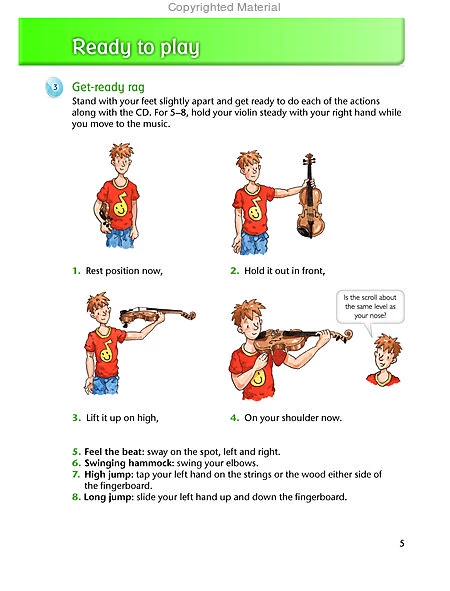 Copyrighted Material

Ready to play

3 Get-ready rag

Stand with your feet slightly apart and get ready to do each of the actions along with the CD. For 5–8, hold your violin steady with your right hand while you move to the music.

1. Rest position now,

2. Hold it out in front,

Is the scroll about the same level as your nose?

3. Lift it up on high,

4. On your shoulder now.

5. Feel the beat: sway on the spot, left and right.
6. Swinging hammock: swing your elbows.
7. High jump: tap your left hand on the strings or the wood either side of the fingerboard.
8. Long jump: slide your left hand up and down the fingerboard.

5